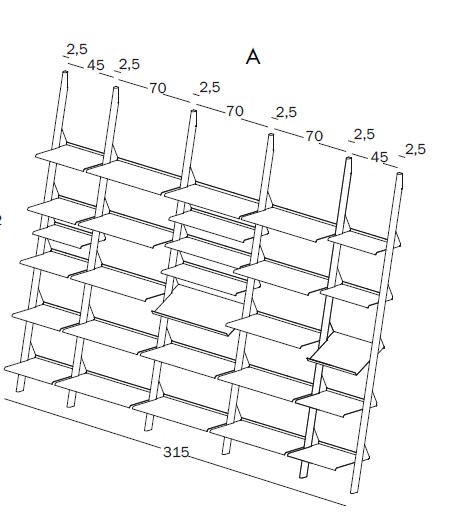 A

2,5
45
2,5
70
2,5
70
2,5
70
2,5
45
2,5

315