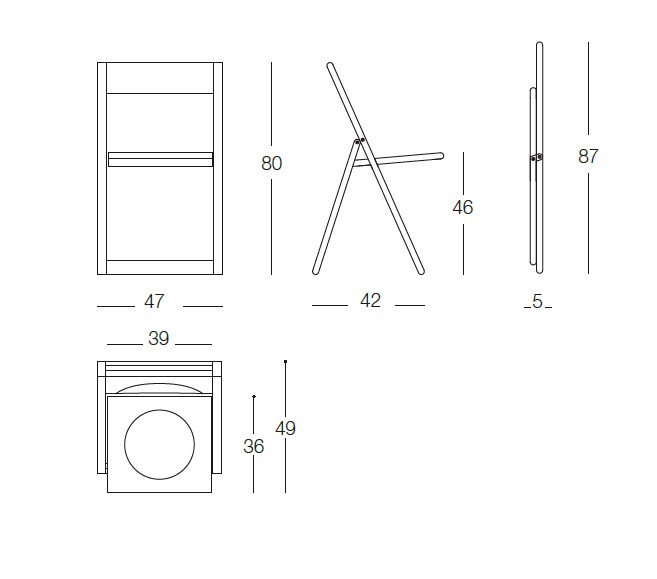 80

46

87

47

42

5

39

36

49